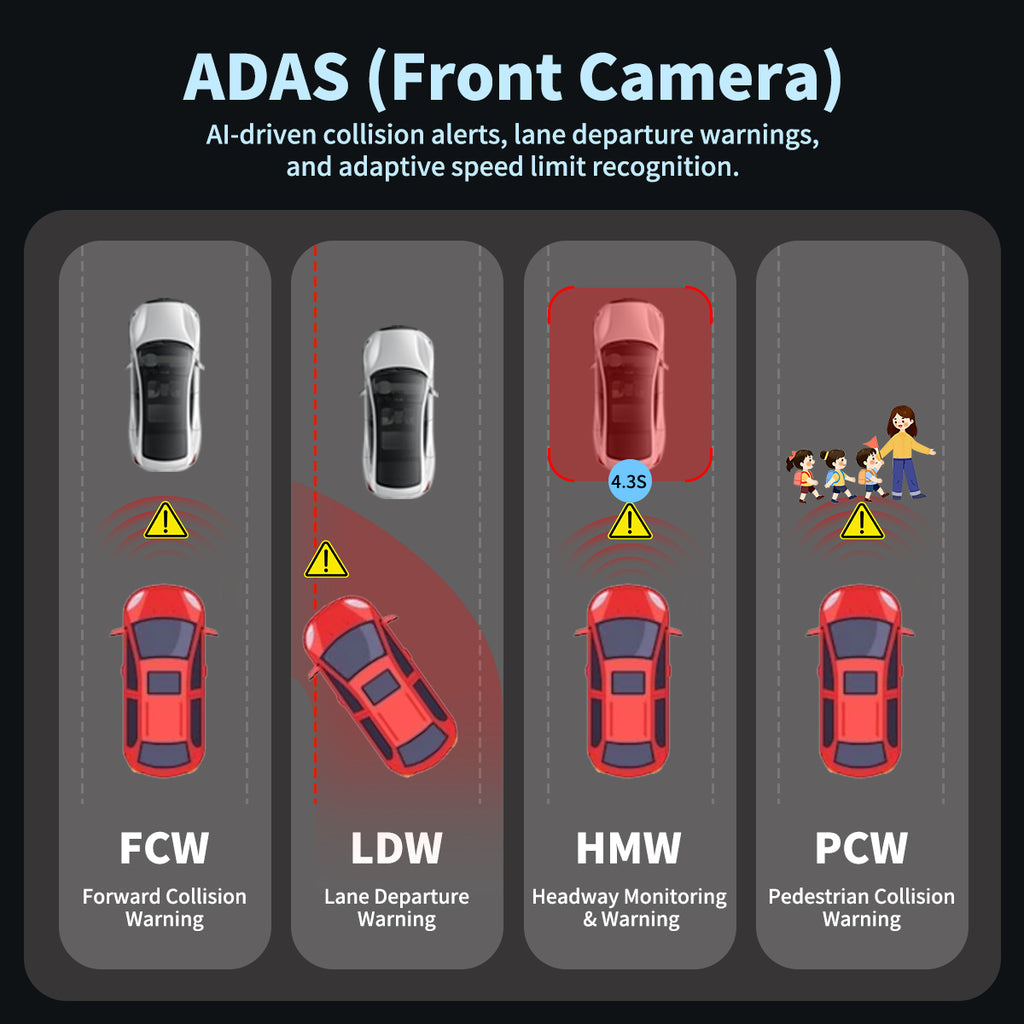 ADAS (Front Camera)

AI-driven collision alerts, lane departure warnings, and adaptive speed limit recognition.

FCW
Forward Collision Warning

LDW
Lane Departure Warning

4.3S

HMW
Headway Monitoring & Warning

PCW
Pedestrian Collision Warning